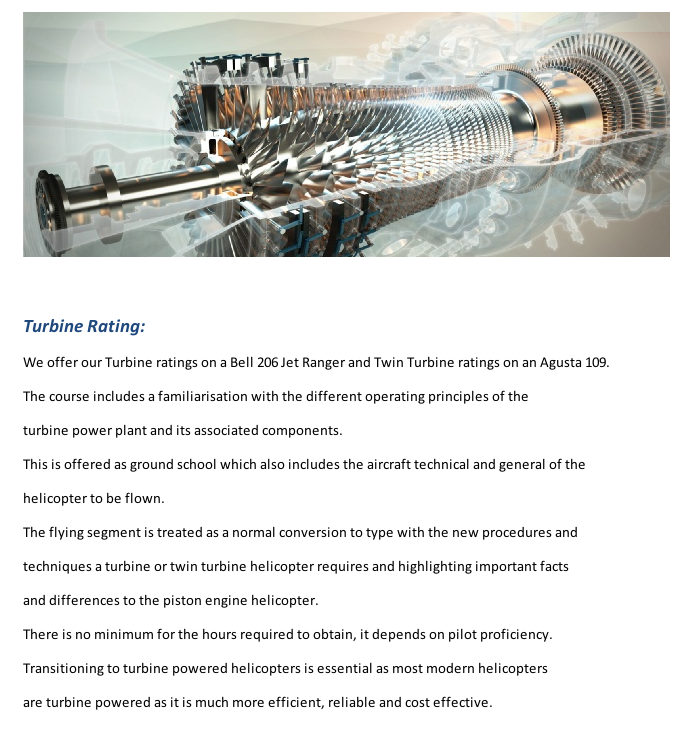 Turbine Rating:

We offer our Turbine ratings on a Bell 206 Jet Ranger and Twin Turbine ratings on an Agusta 109.

The course includes a familiarisation with the different operating principles of the turbine power plant and its associated components.

This is offered as ground school which also includes the aircraft technical and general of the helicopter to be flown.

The flying segment is treated as a normal conversion to type with the new procedures and techniques a turbine or twin turbine helicopter requires and highlighting important facts and differences to the piston engine helicopter.

There is no minimum for the hours required to obtain, it depends on pilot proficiency.

Transitioning to turbine powered helicopters is essential as most modern helicopters are turbine powered as it is much more efficient, reliable and cost effective.